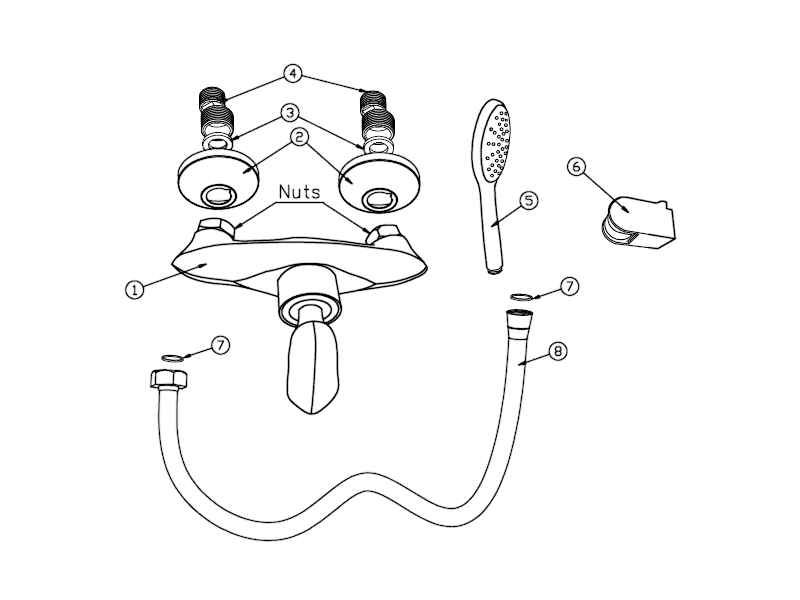 4
3
2
Nuts
1
5
6
7
7
8